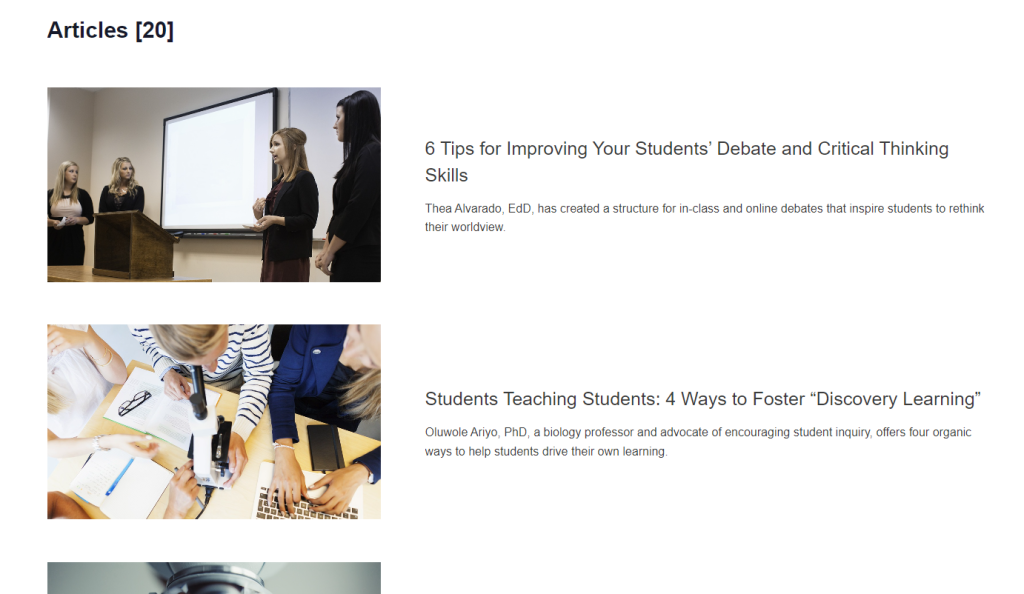 Articles [20]

6 Tips for Improving Your Students' Debate and Critical Thinking Skills

Thea Alvarado, EdD, has created a structure for in-class and online debates that inspire students to rethink their worldview.

Students Teaching Students: 4 Ways to Foster "Discovery Learning"

Oluwole Ariyo, PhD, a biology professor and advocate of encouraging student inquiry, offers four organic ways to help students drive their own learning.